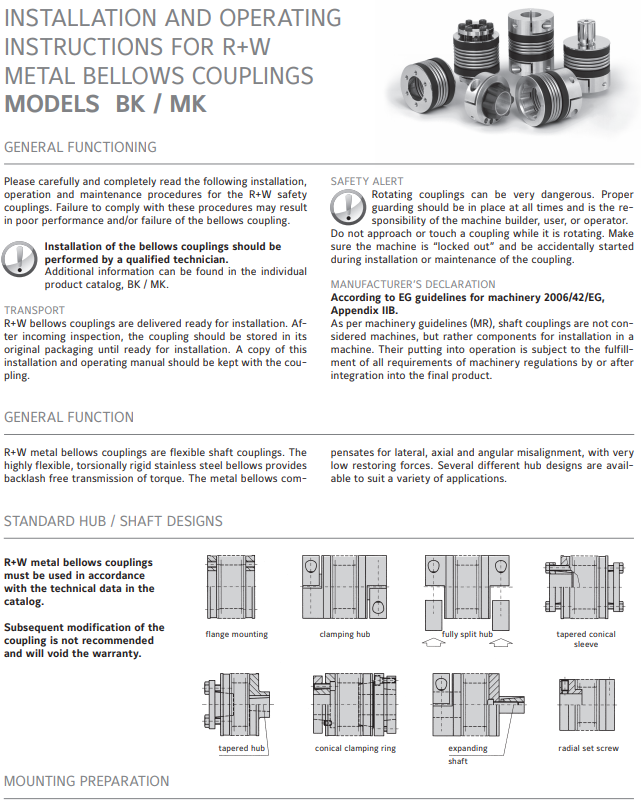 INSTALLATION AND OPERATING INSTRUCTIONS FOR R+W METAL BELLOWS COUPLINGS
MODELS BK / MK

GENERAL FUNCTIONING

Please carefully and completely read the following installation, operation and maintenance procedures for the R+W safety couplings. Failure to comply with these procedures may result in poor performance and/or failure of the bellows coupling.

Installation of the bellows couplings should be performed by a qualified technician.
Additional information can be found in the individual product catalog, BK / MK.

TRANSPORT
R+W bellows couplings are delivered ready for installation. After incoming inspection, the coupling should be stored in its original packaging until ready for installation. A copy of this installation and operating manual should be kept with the coupling.

SAFETY ALERT
Rotating couplings can be very dangerous. Proper guarding should be in place at all times and is the responsibility of the machine builder, user, or operator. Do not approach or touch a coupling while it is rotating. Make sure the machine is "locked out" and be accidentally started during installation or maintenance of the coupling.

MANUFACTURER'S DECLARATION
According to EG guidelines for machinery 2006/42/EG, Appendix IIB.
As per machinery guidelines (MR), shaft couplings are not considered machines, but rather components for installation in a machine. Their putting into operation is subject to the fulfillment of all requirements of machinery regulations by or after integration into the final product.

GENERAL FUNCTION

R+W metal bellows couplings are flexible shaft couplings. The highly flexible, torsionally rigid stainless steel bellows provides backlash free transmission of torque. The metal bellows compensates for lateral, axial and angular misalignment, with very low restoring forces. Several different hub designs are available to suit a variety of applications.

STANDARD HUB / SHAFT DESIGNS

R+W metal bellows couplings must be used in accordance with the technical data in the catalog.

Subsequent modification of the coupling is not recommended and will void the warranty.

flange mounting
clamping hub
fully split hub
tapered conical sleeve
tapered hub
conical clamping ring
expanding shaft
radial set screw

MOUNTING PREPARATION